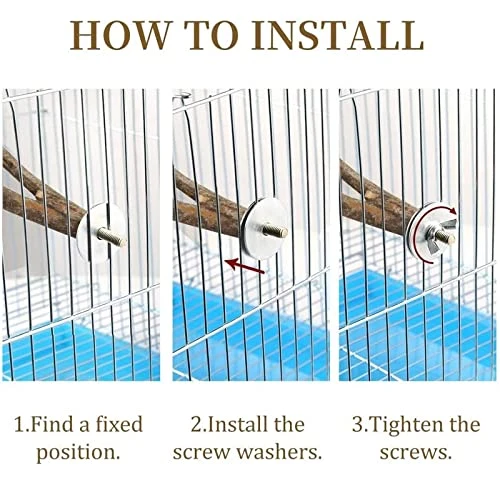 HOW TO INSTALL

1.Find a fixed position.

2.Install the screw washers.

3.Tighten the screws.