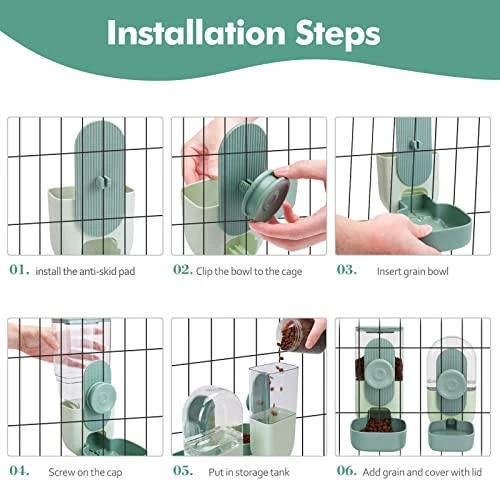 Installation Steps

01. install the anti-skid pad

02. Clip the bowl to the cage

03. Insert grain bowl

04. Screw on the cap

05. Put in storage tank

06. Add grain and cover with lid