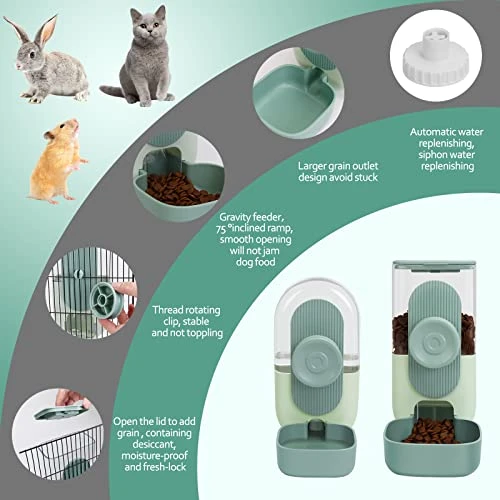 Automatic water replenishing, siphon water replenishing

Larger grain outlet design avoid stuck

Gravity feeder, 75 °inclined ramp, smooth opening will not jam dog food

Thread rotating clip, stable and not toppling

Open the lid to add grain , containing desiccant, moisture-proof and fresh-lock