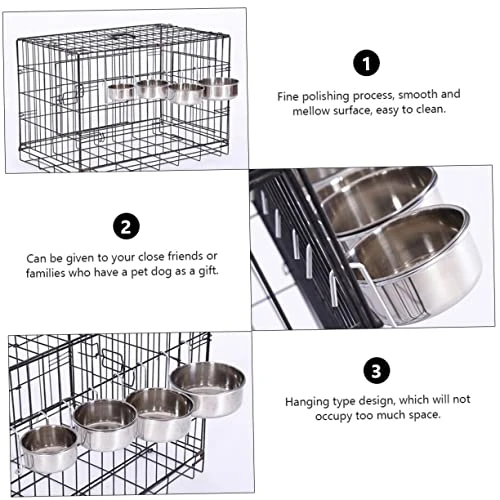 1

Fine polishing process, smooth and mellow surface, easy to clean.

2

Can be given to your close friends or families who have a pet dog as a gift.

3

Hanging type design, which will not occupy too much space.