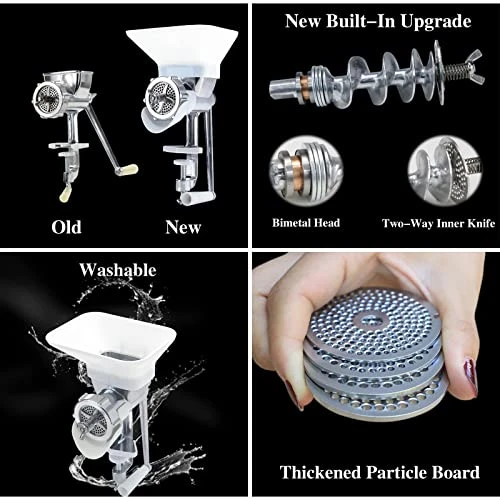 Old

New

New Built-In Upgrade

Bimetal Head

Two-Way Inner Knife

Washable

Thickened Particle Board