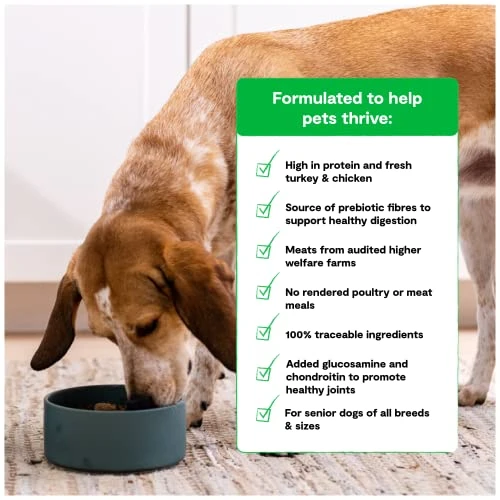 Formulated to help pets thrive:

High in protein and fresh turkey & chicken

Source of prebiotic fibres to support healthy digestion

Meats from audited higher welfare farms

No rendered poultry or meat meals

100% traceable ingredients

Added glucosamine and chondroitin to promote healthy joints

For senior dogs of all breeds & sizes