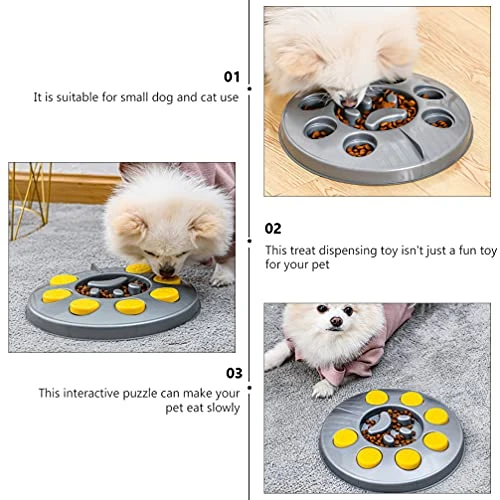 01
It is suitable for small dog and cat use

02
This treat dispensing toy isn't just a fun toy for your pet

03
This interactive puzzle can make your pet eat slowly