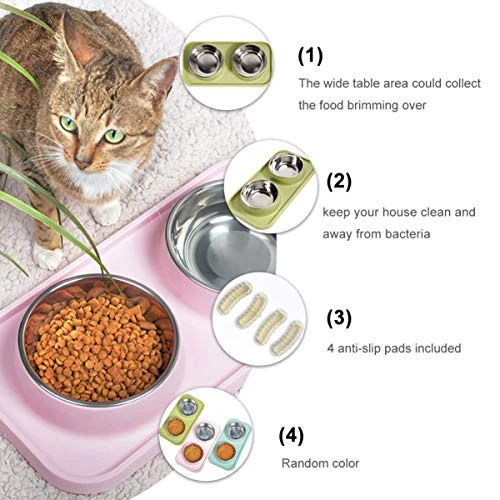 (1)
The wide table area could collect the food brimming over

(2)
keep your house clean and away from bacteria

(3)
4 anti-slip pads included

(4)
Random color