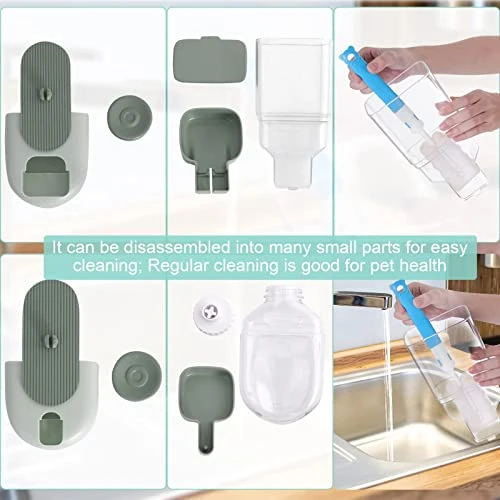 It can be disassembled into many small parts for easy cleaning; Regular cleaning is good for pet health