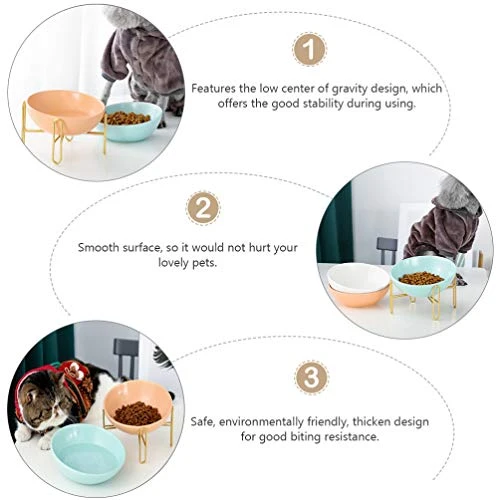 1

Features the low center of gravity design, which offers the good stability during using.

2

Smooth surface, so it would not hurt your lovely pets.

3

Safe, environmentally friendly, thicken design for good biting resistance.