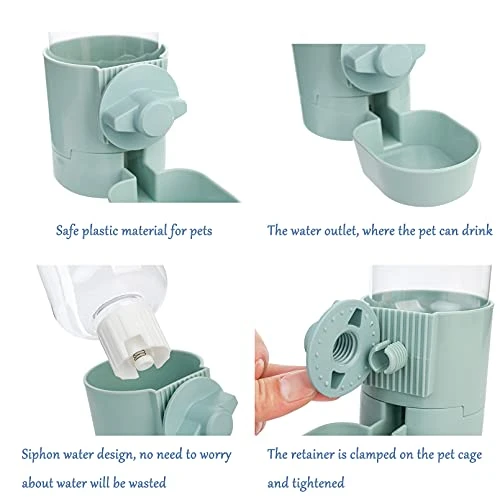 Safe plastic material for pets

The water outlet, where the pet can drink

Siphon water design, no need to worry about water will be wasted

The retainer is clamped on the pet cage and tightened