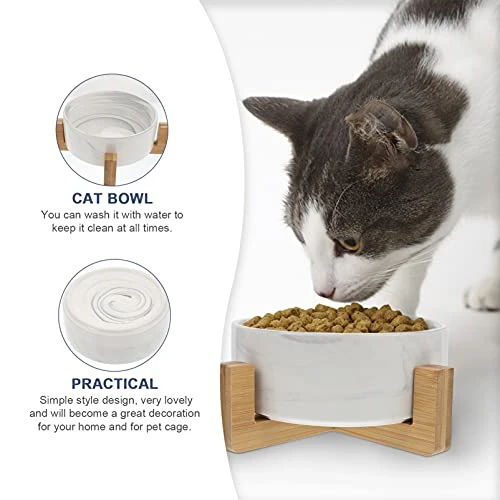 CAT BOWL
You can wash it with water to keep it clean at all times.

PRACTICAL
Simple style design, very lovely and will become a great decoration for your home and for pet cage.