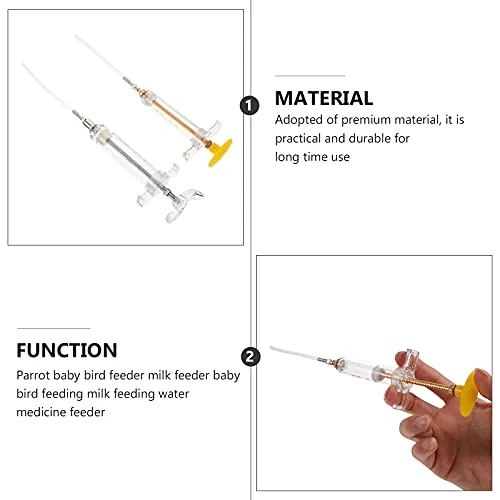 1

MATERIAL

Adopted of premium material, it is practical and durable for long time use

FUNCTION

Parrot baby bird feeder milk feeder baby bird feeding milk feeding water medicine feeder

2