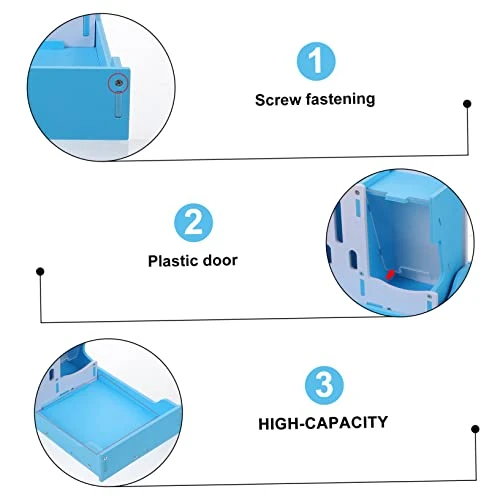 1
Screw fastening

2
Plastic door

3
HIGH-CAPACITY